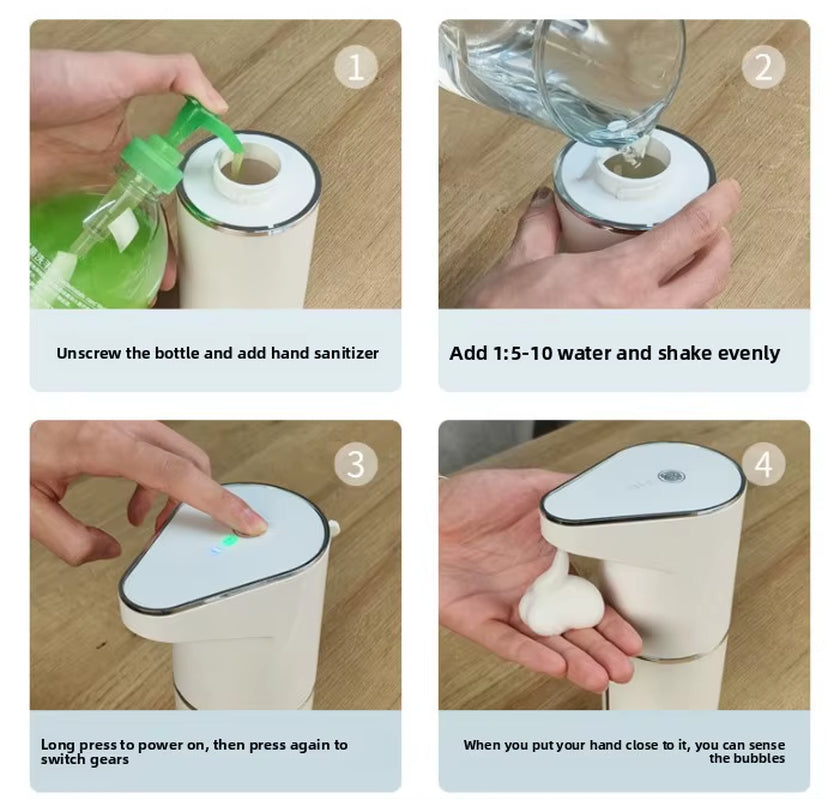 1

Unscrew the bottle and add hand sanitizer

2

Add 1:5-10 water and shake evenly

3

Long press to power on, then press again to switch gears

4

When you put your hand close to it, you can sense the bubbles