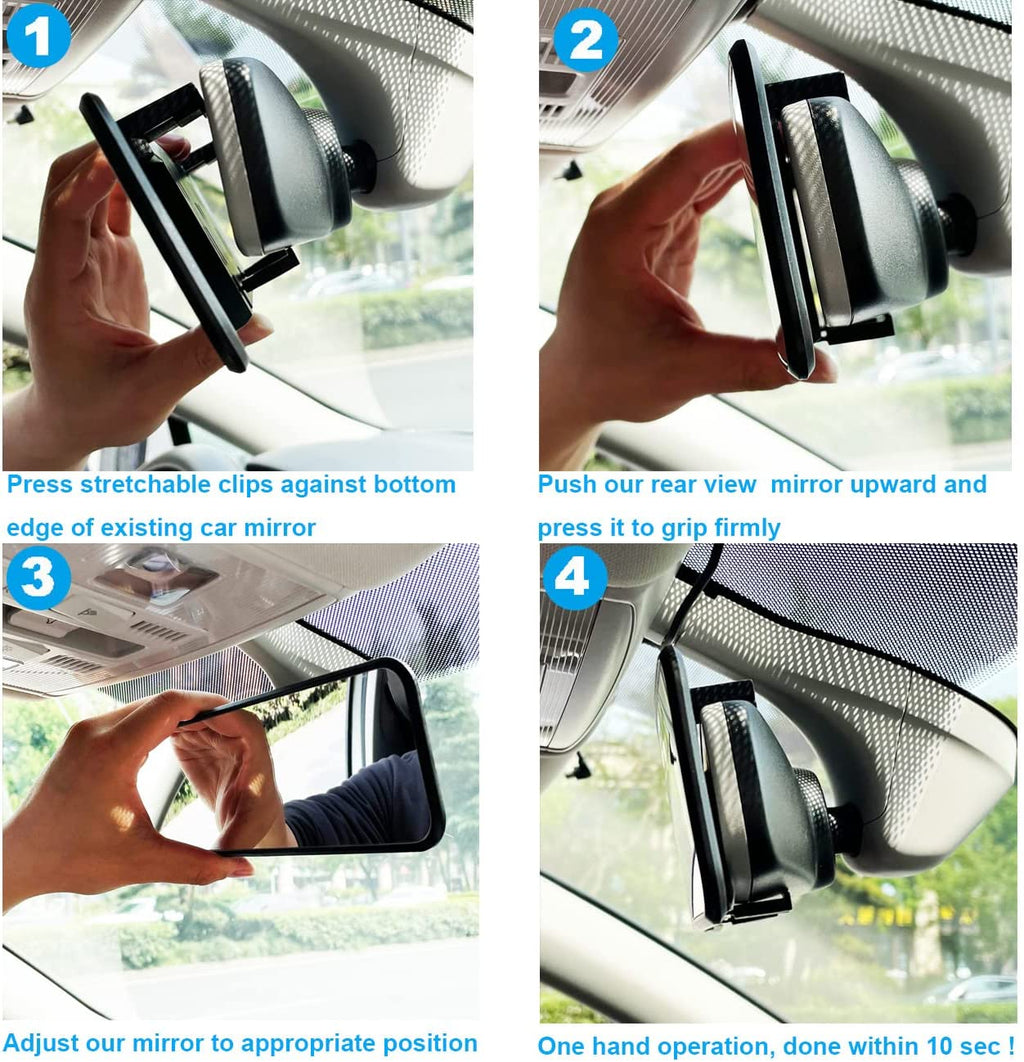 1

Press stretchable clips against bottom edge of existing car mirror

2

Push our rear view  mirror upward and press it to grip firmly

3

Adjust our mirror to appropriate position

4

One hand operation, done within 10 sec !