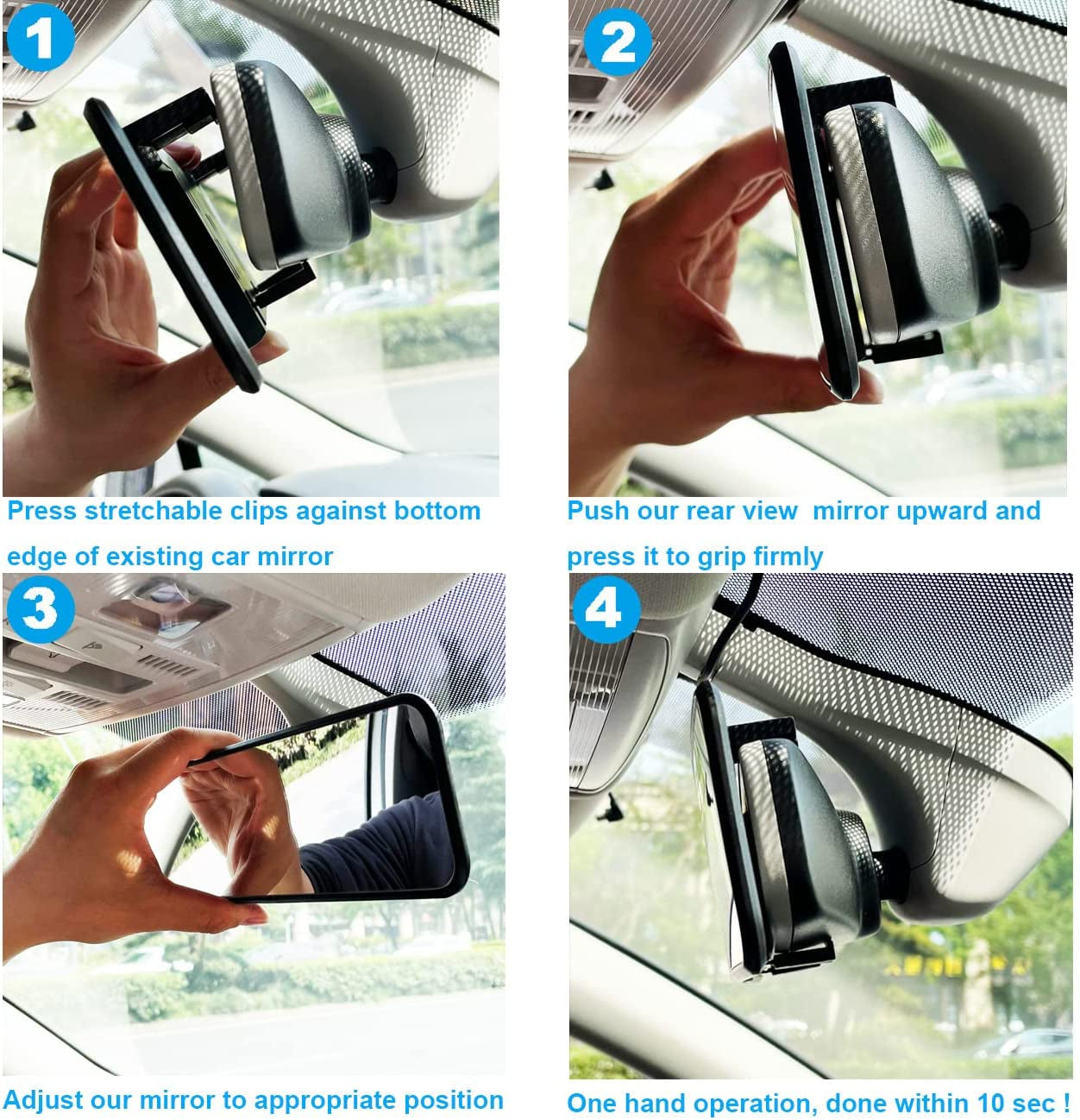 1

Press stretchable clips against bottom edge of existing car mirror

2

Push our rear view mirror upward and press it to grip firmly

3

Adjust our mirror to appropriate position

4

One hand operation, done within 10 sec !